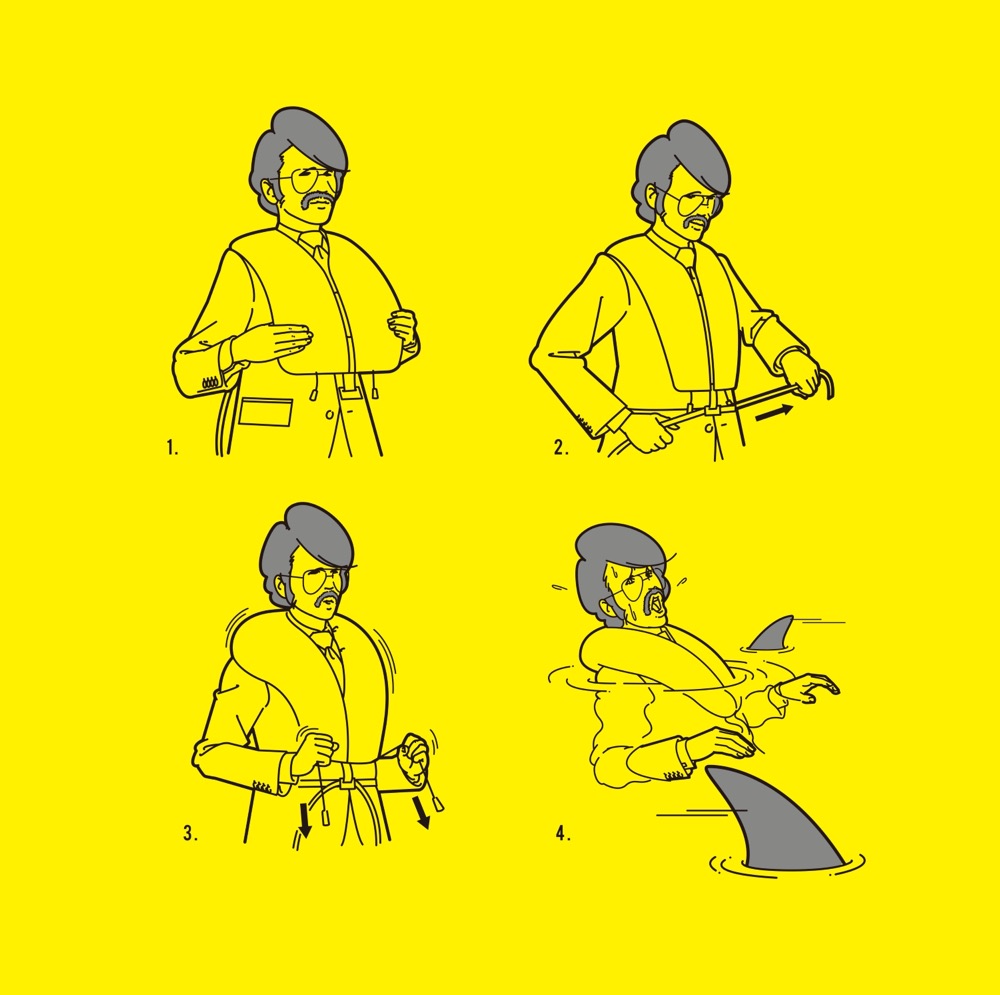 1.

2.

3.

4.